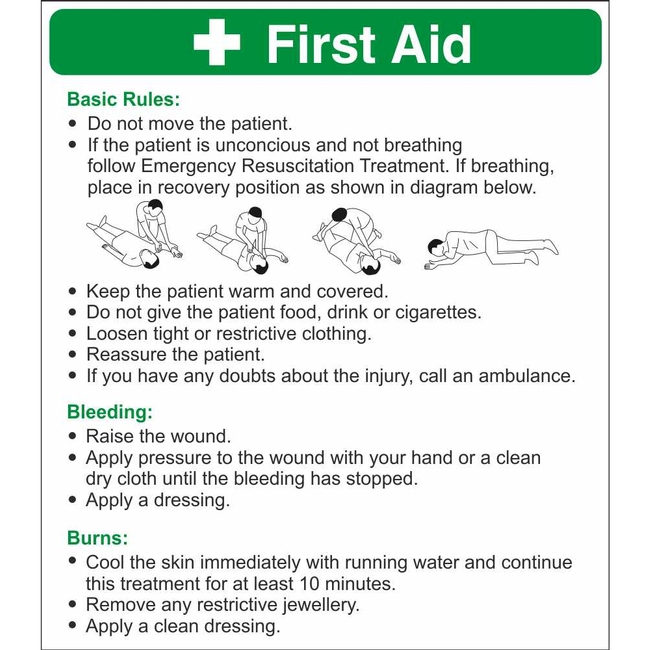 First Aid

Basic Rules:
• Do not move the patient.
• If the patient is unconcious and not breathing follow Emergency Resuscitation Treatment. If breathing, place in recovery position as shown in diagram below.

• Keep the patient warm and covered.
• Do not give the patient food, drink or cigarettes.
• Loosen tight or restrictive clothing.
• Reassure the patient.
• If you have any doubts about the injury, call an ambulance.

Bleeding:
• Raise the wound.
• Apply pressure to the wound with your hand or a clean dry cloth until the bleeding has stopped.
• Apply a dressing.

Burns:
• Cool the skin immediately with running water and continue this treatment for at least 10 minutes.
• Remove any restrictive jewellery.
• Apply a clean dressing.